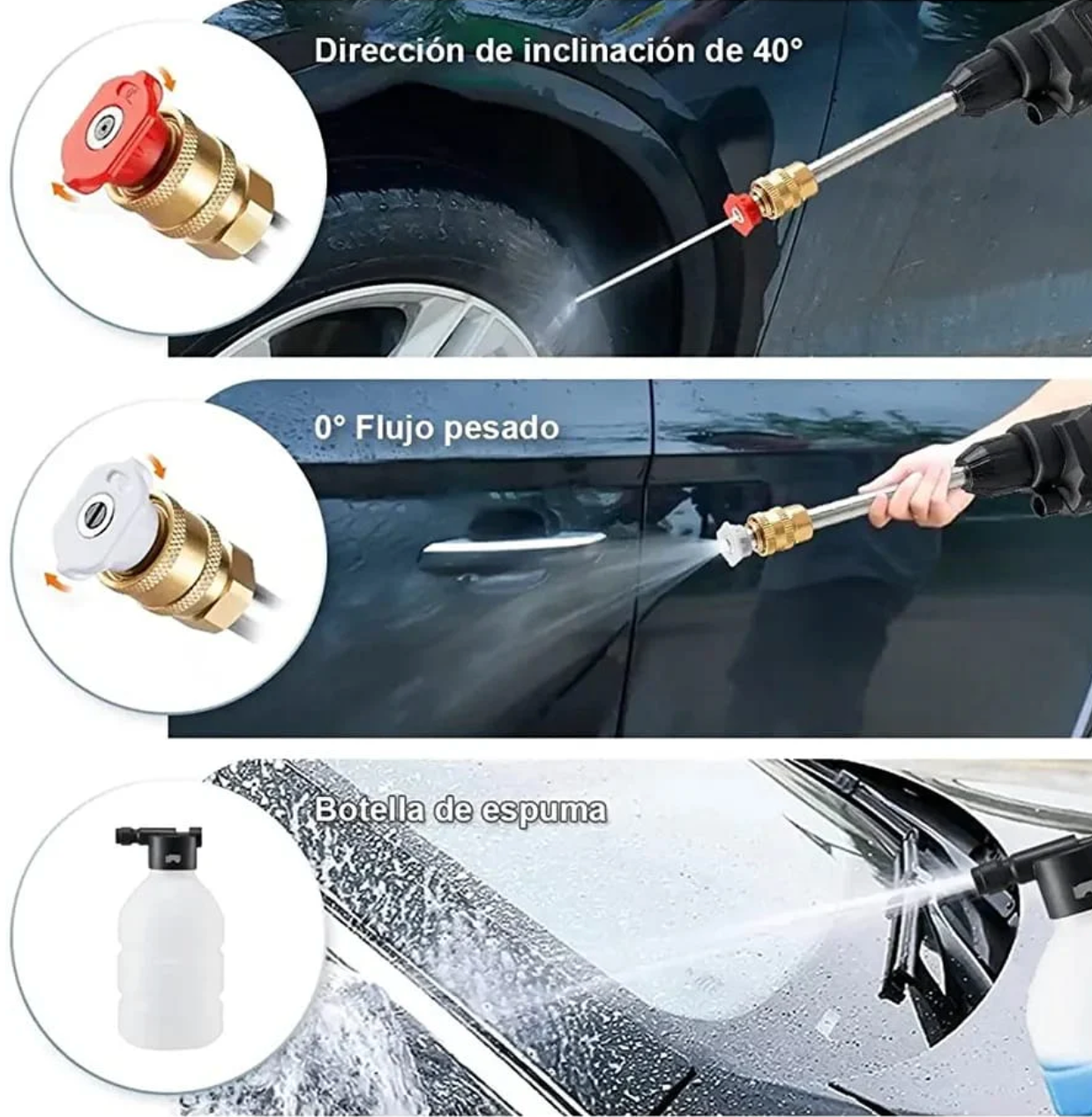 Dirección de inclinación de 40°

0° Flujo pesado

Botella de espuma